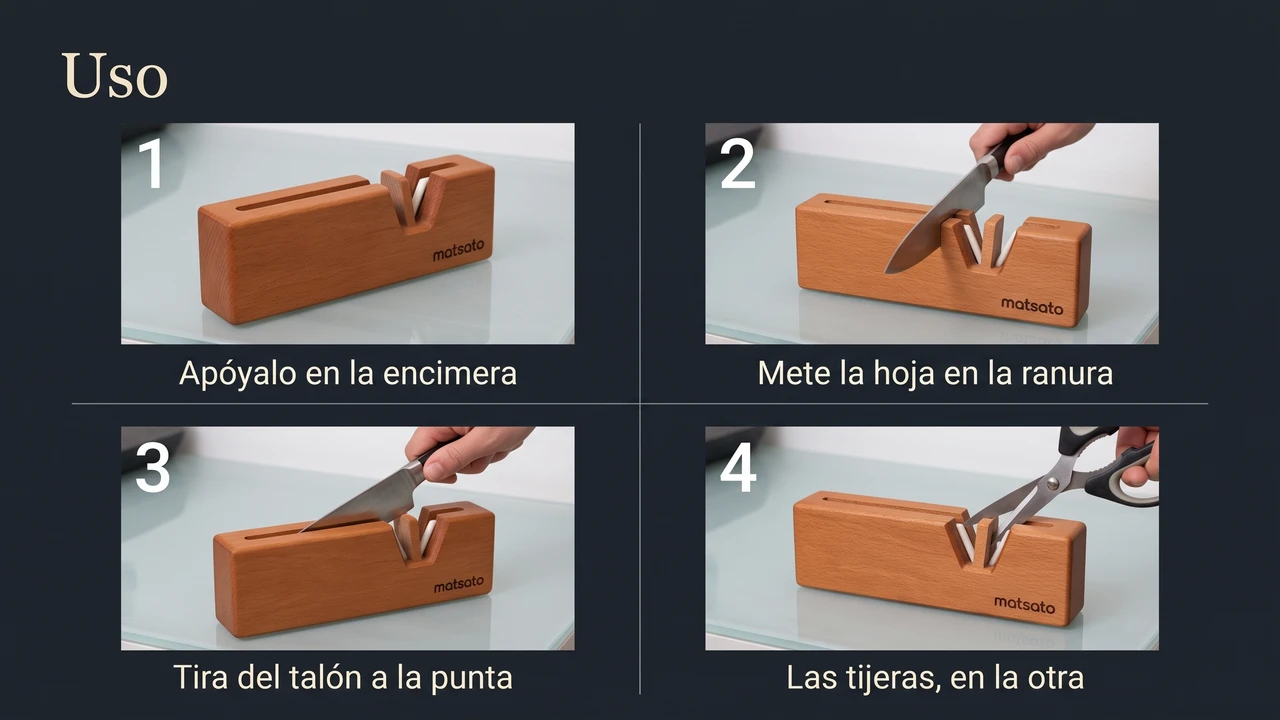 Uso

1

matsato

Apóyalo en la encimera

2

matsato

Mete la hoja en la ranura

3

matsato

Tira del talón a la punta

4

matsato

Las tijeras, en la otra