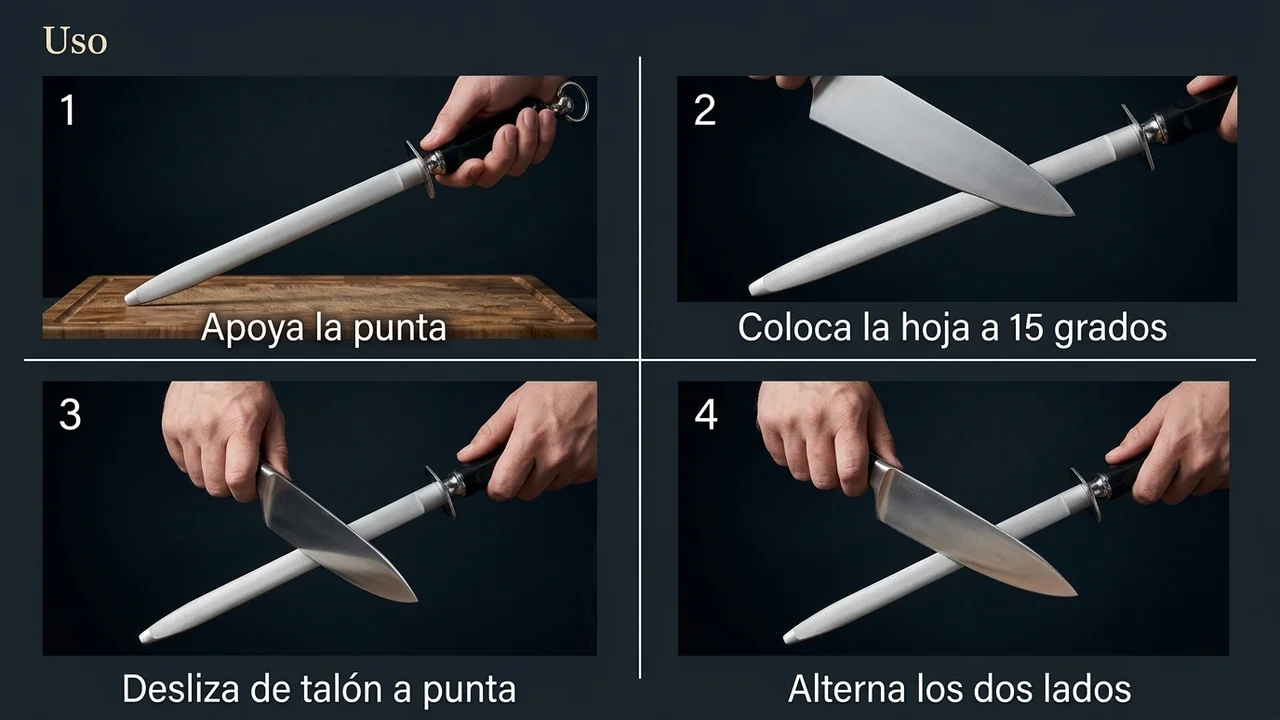 Uso

1

Apoya la punta

2

Coloca la hoja a 15 grados

3

Desliza de talón a punta

4

Alterna los dos lados